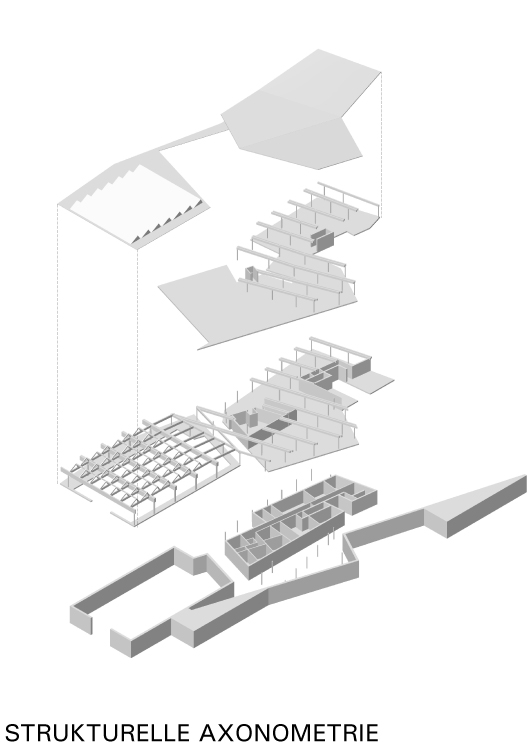 STRUKTURELLE AXONOMETRIE